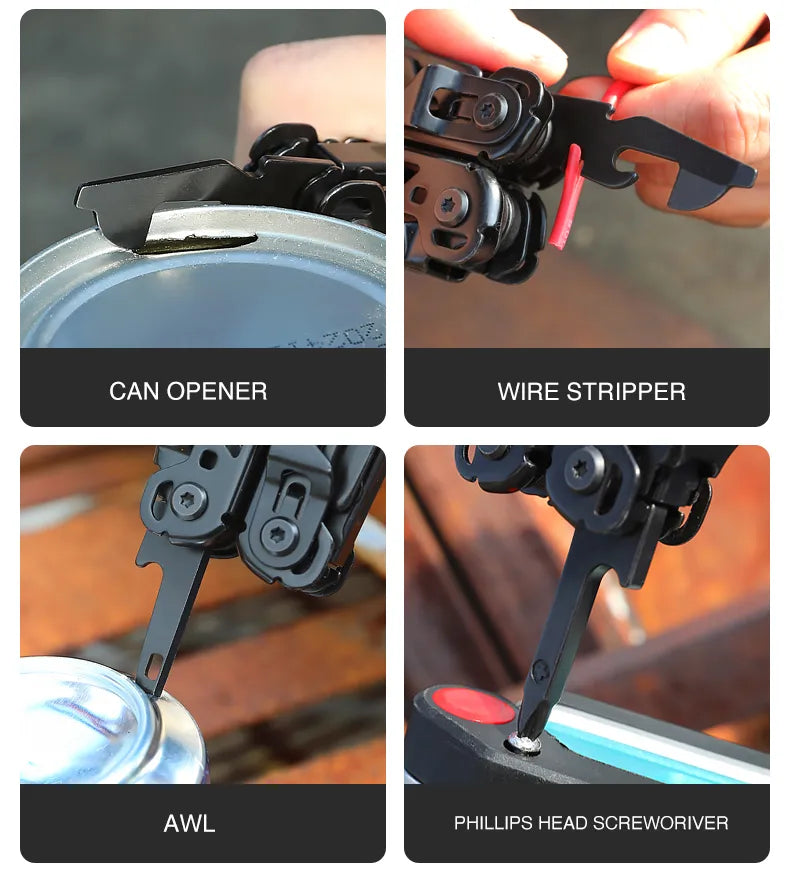 CAN OPENER

WIRE STRIPPER

AWL

PHILLIPS HEAD SCREWORIVER