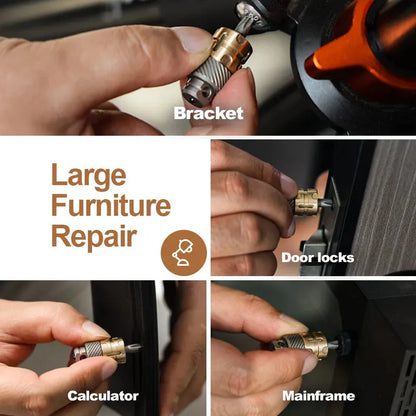 Bracket

Large Furniture Repair

Door locks

Calculator

Mainframe