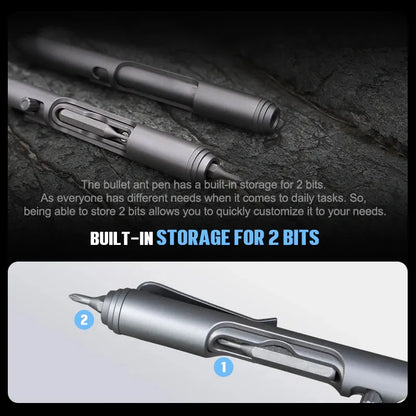 The bullet ant pen has a built-in storage for 2 bits.
As everyone has different needs when it comes to daily tasks. So, being able to store 2 bits allows you to quickly customize it to your needs.

BUILT-IN STORAGE FOR 2 BITS

2

1