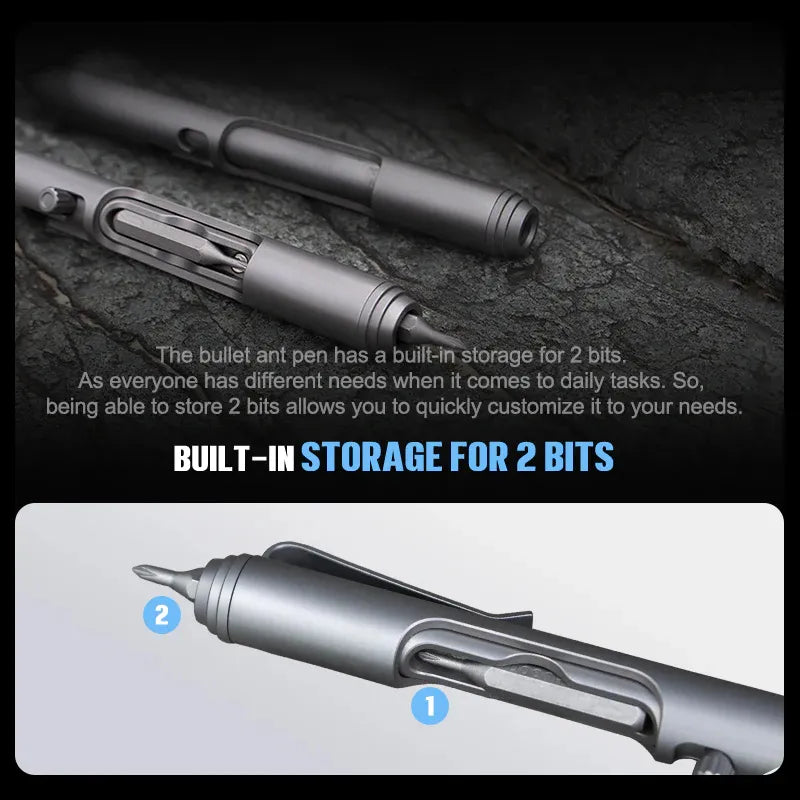 The bullet ant pen has a built-in storage for 2 bits.
As everyone has different needs when it comes to daily tasks. So, being able to store 2 bits allows you to quickly customize it to your needs.

BUILT-IN STORAGE FOR 2 BITS

2

1