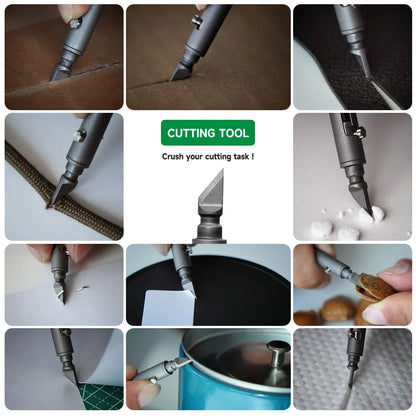 CUTTING TOOL

Crush your cutting task !