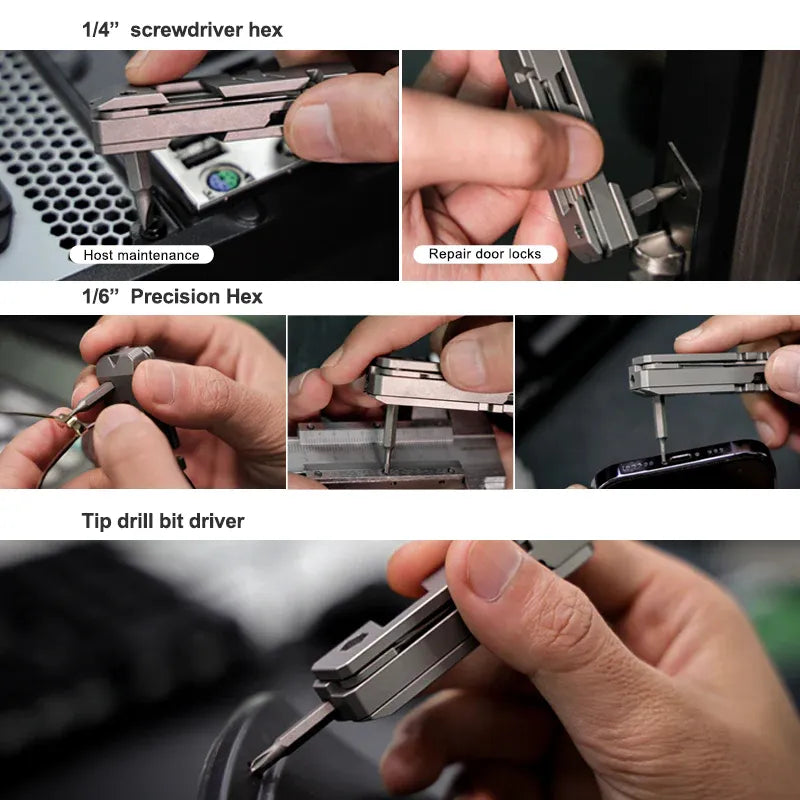 1/4” screwdriver hex

Host maintenance

Repair door locks

1/6” Precision Hex

Tip drill bit driver