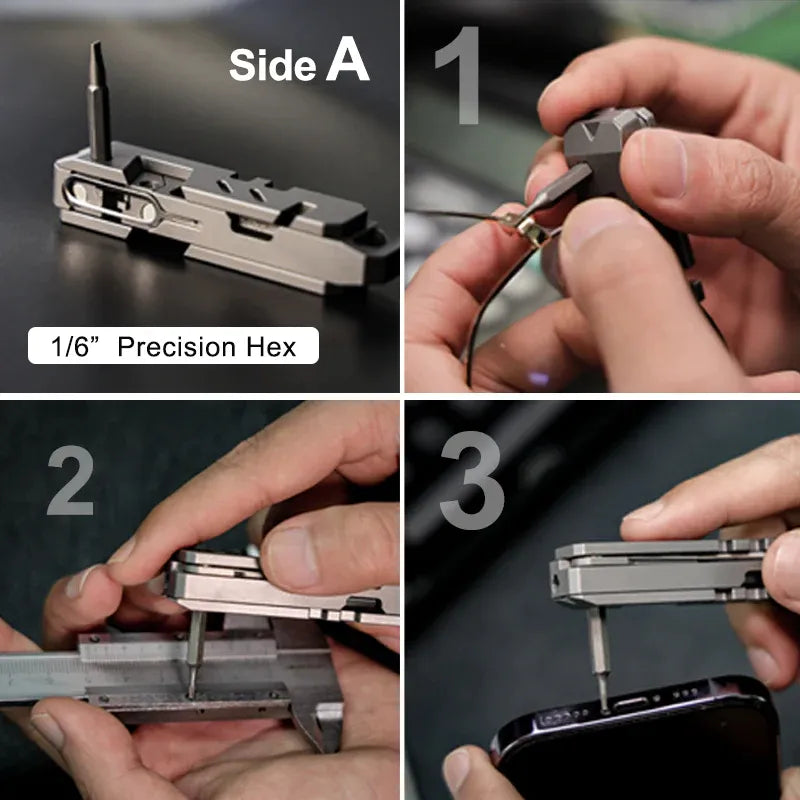 Side A

1/6” Precision Hex

1

2

3